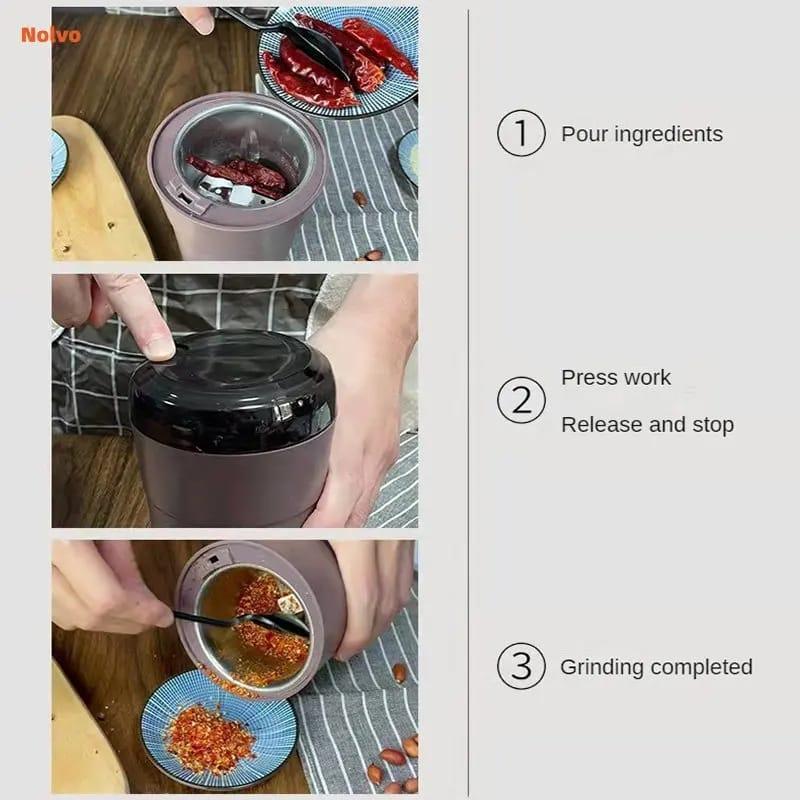 Nolvo

① Pour ingredients

② Press work
Release and stop

③ Grinding completed