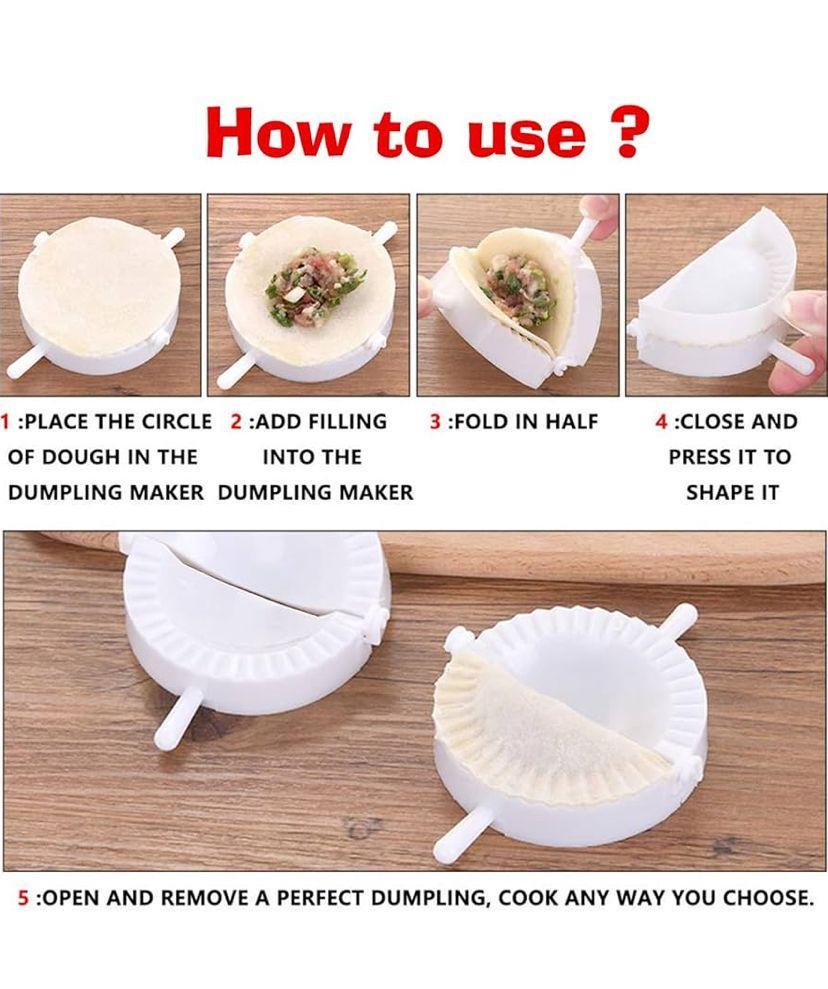 How to use ?

1 :PLACE THE CIRCLE OF DOUGH IN THE DUMPLING MAKER

2 :ADD FILLING INTO THE DUMPLING MAKER

3 :FOLD IN HALF

4 :CLOSE AND PRESS IT TO SHAPE IT

5 :OPEN AND REMOVE A PERFECT DUMPLING, COOK ANY WAY YOU CHOOSE.